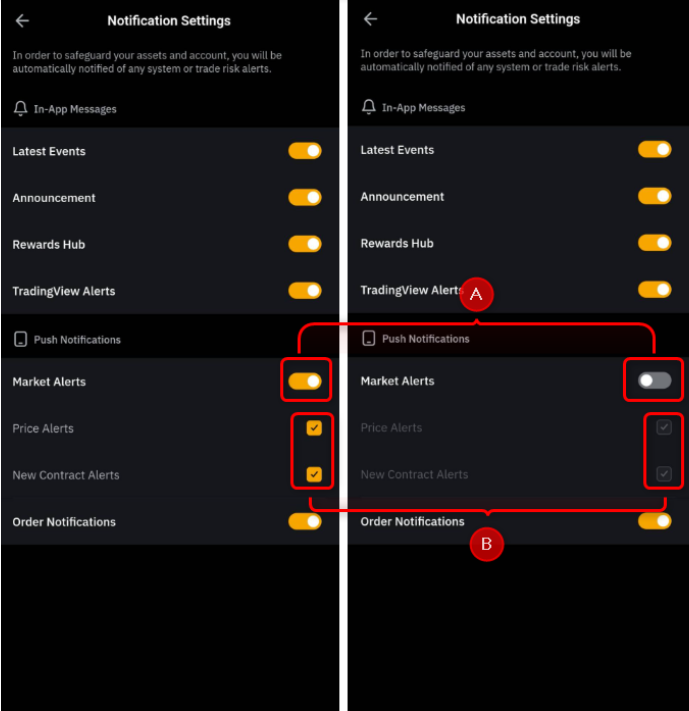 Notification Settings

In order to safeguard your assets and account, you will be automatically notified of any system or trade risk alerts.

In-App Messages

Latest Events

Announcement

Rewards Hub

TradingView Alerts

Push Notifications

Market Alerts

Price Alerts

New Contract Alerts

Order Notifications

Notification Settings

In order to safeguard your assets and account, you will be automatically notified of any system or trade risk alerts.

In-App Messages

Latest Events

Announcement

Rewards Hub

TradingView Alerts

A

Push Notifications

Market Alerts

Price Alerts

New Contract Alerts

Order Notifications

B